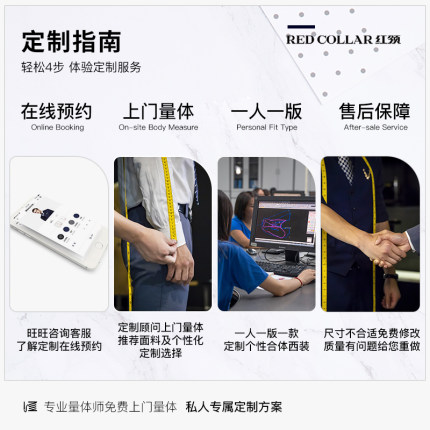 定制指南
轻松4步 体验定制服务

RED COLLAR 红领

在线预约
Online Booking

上门量体
On-site Body Measure

一人一版
Personal Fit Type

售后保障
After-sale Service

旺旺咨询客服
了解定制在线预约

定制顾问上门量体
推荐面料及个性化
定制选择

一人一版一款
定制个性合体西装

尺寸不合适免费修改
质量有问题给您重做

专业量体师免费上门量体 私人专属定制方案